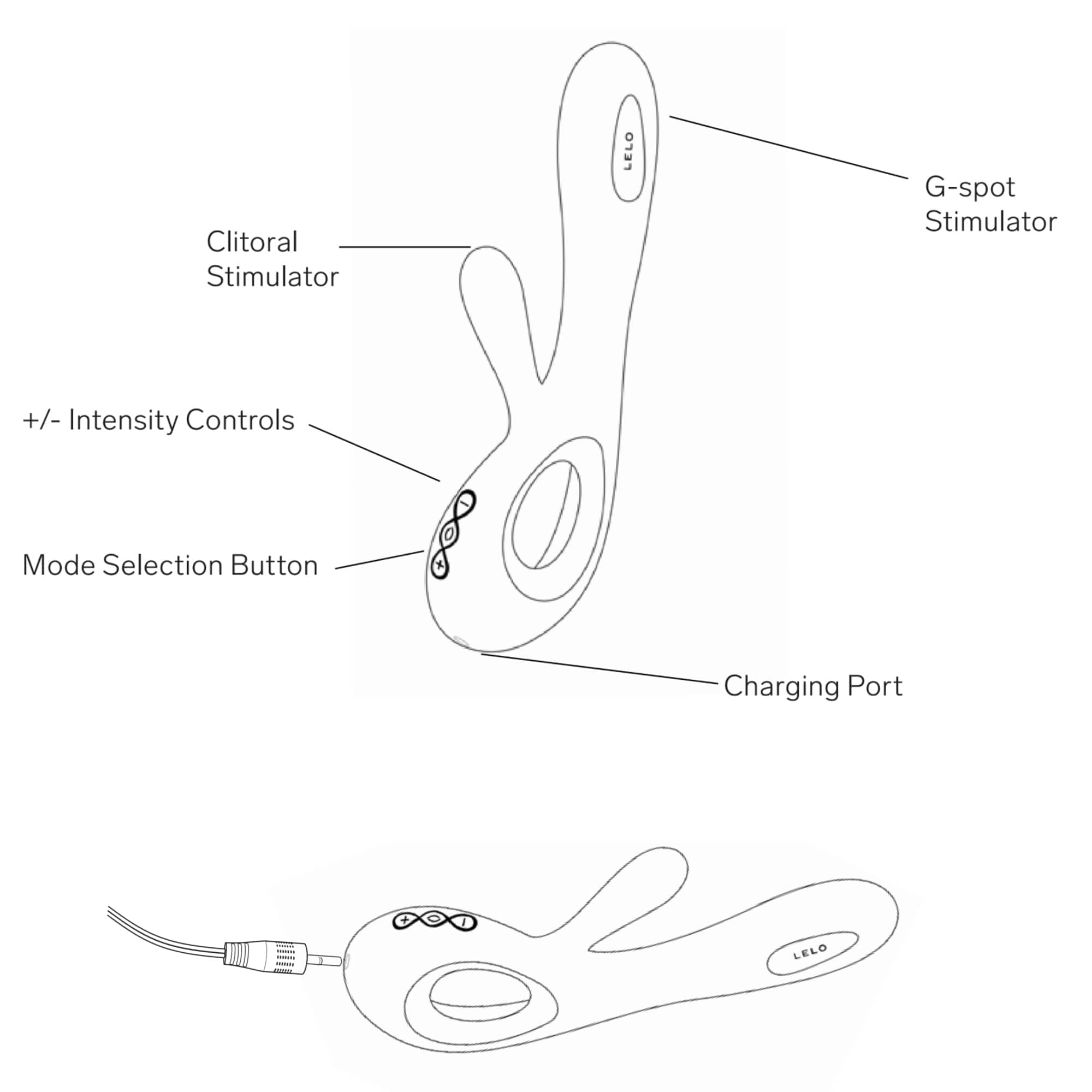 LELO

G-spot Stimulator

Clitoral Stimulator

+/- Intensity Controls

Mode Selection Button

Charging Port

LELO