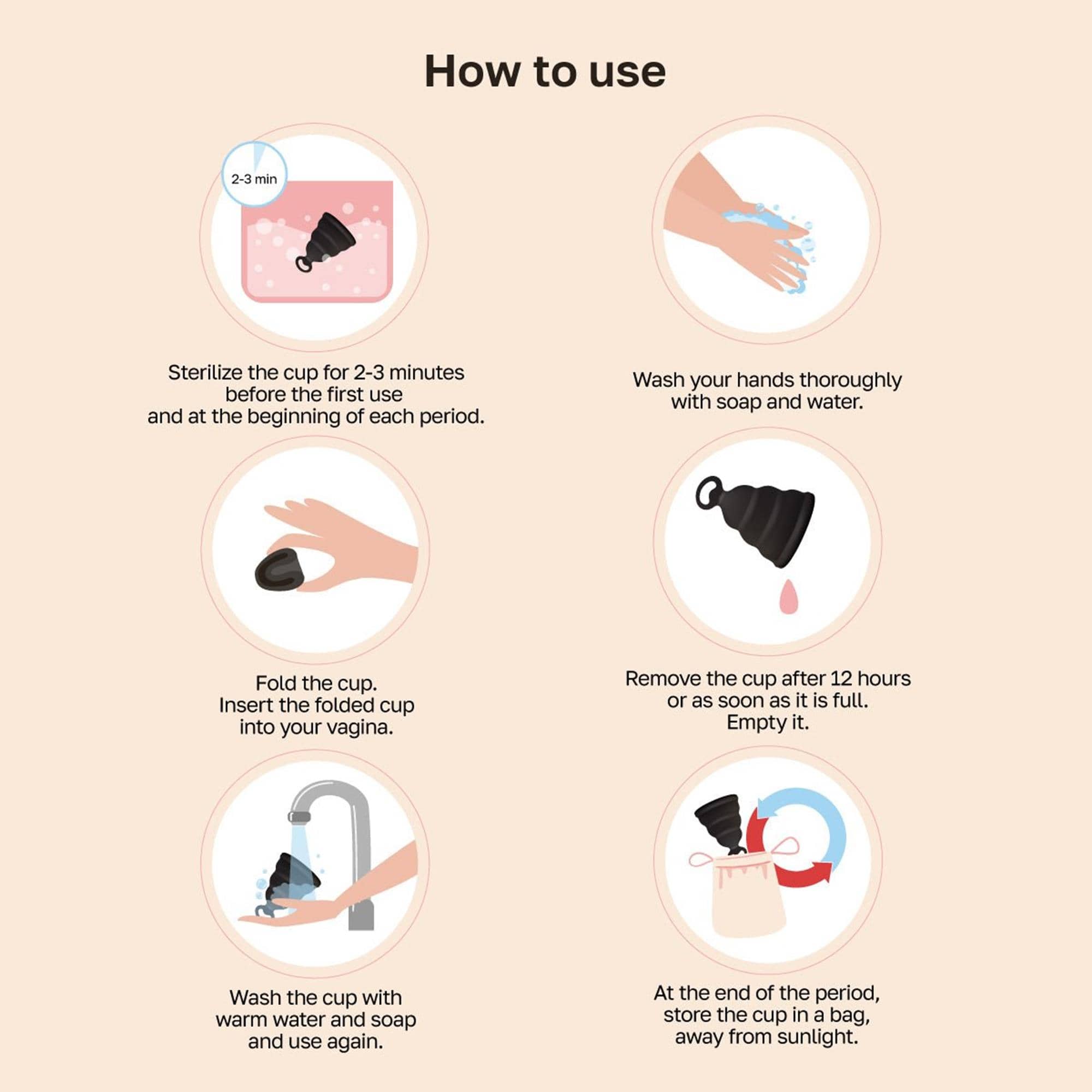 How to use

2-3 min

Sterilize the cup for 2-3 minutes before the first use and at the beginning of each period.

Wash your hands thoroughly with soap and water.

Fold the cup. Insert the folded cup into your vagina.

Remove the cup after 12 hours or as soon as it is full. Empty it.

Wash the cup with warm water and soap and use again.

At the end of the period, store the cup in a bag, away from sunlight.