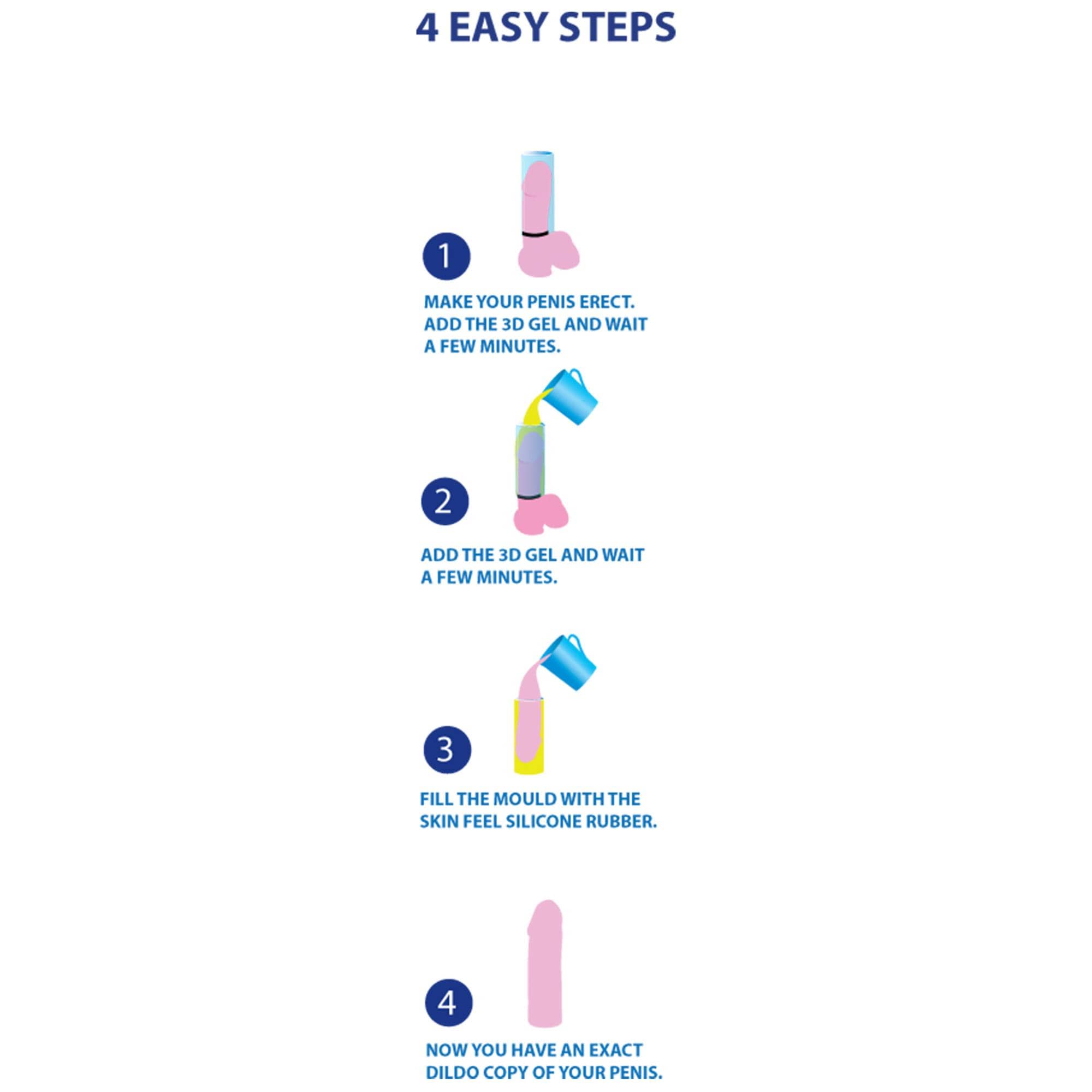 4 EASY STEPS

1

MAKE YOUR PENIS ERECT. ADD THE 3D GEL AND WAIT A FEW MINUTES.

2

ADD THE 3D GEL AND WAIT A FEW MINUTES.

3

FILL THE MOULD WITH THE SKIN FEEL SILICONE RUBBER.

4

NOW YOU HAVE AN EXACT DILDO COPY OF YOUR PENIS.