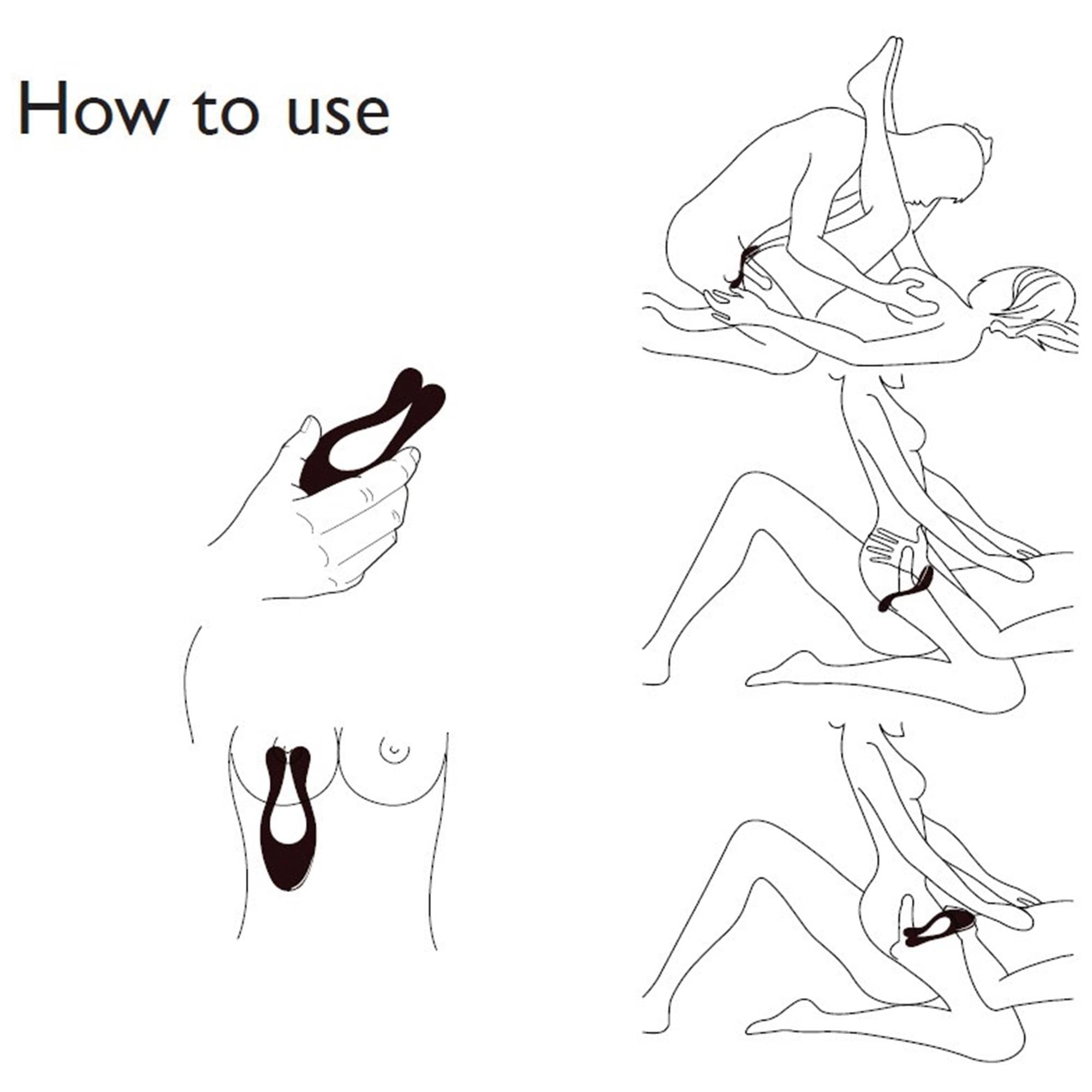 How to use