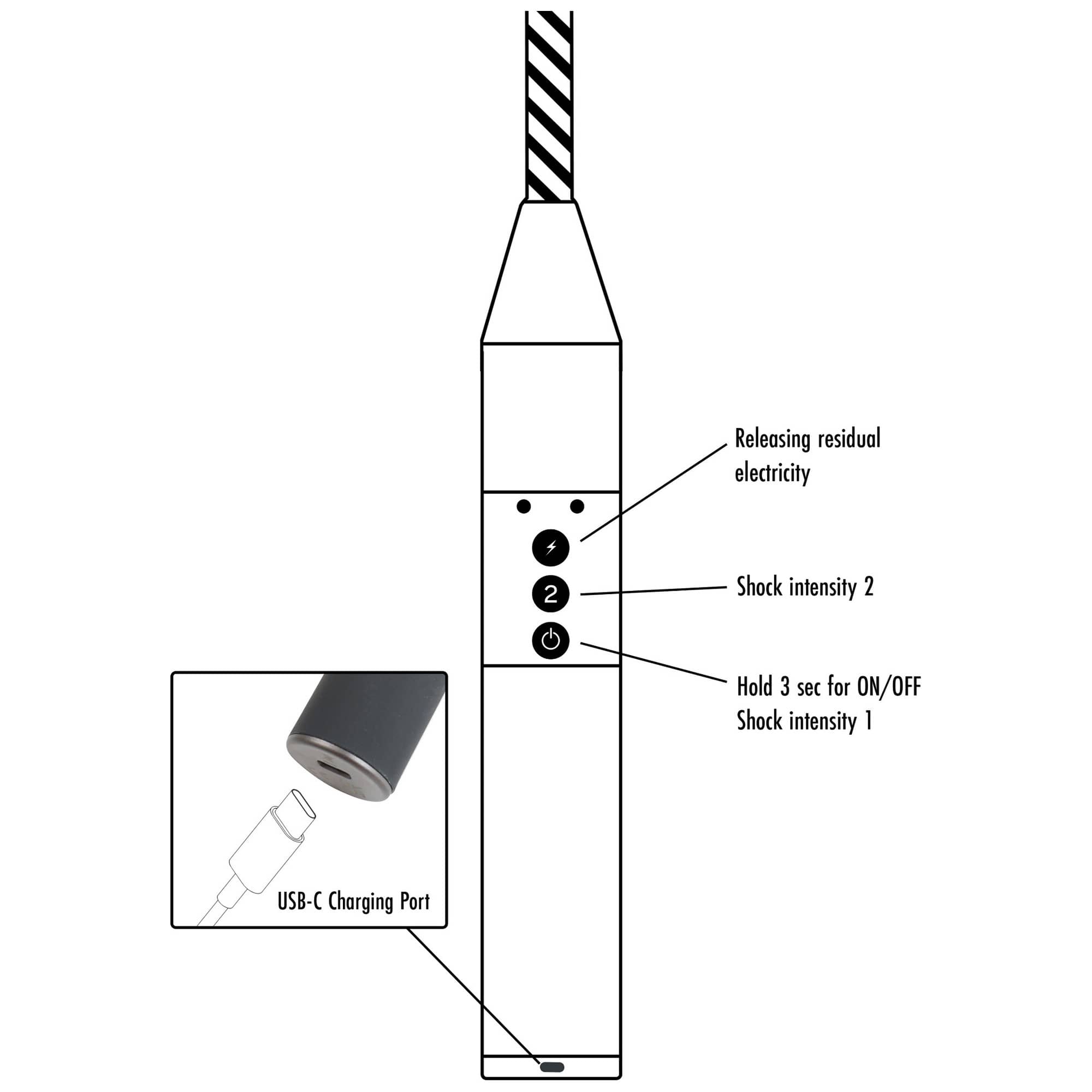 Releasing residual electricity

2

Shock intensity 2

Hold 3 sec for ON/OFF
Shock intensity 1

USB-C Charging Port