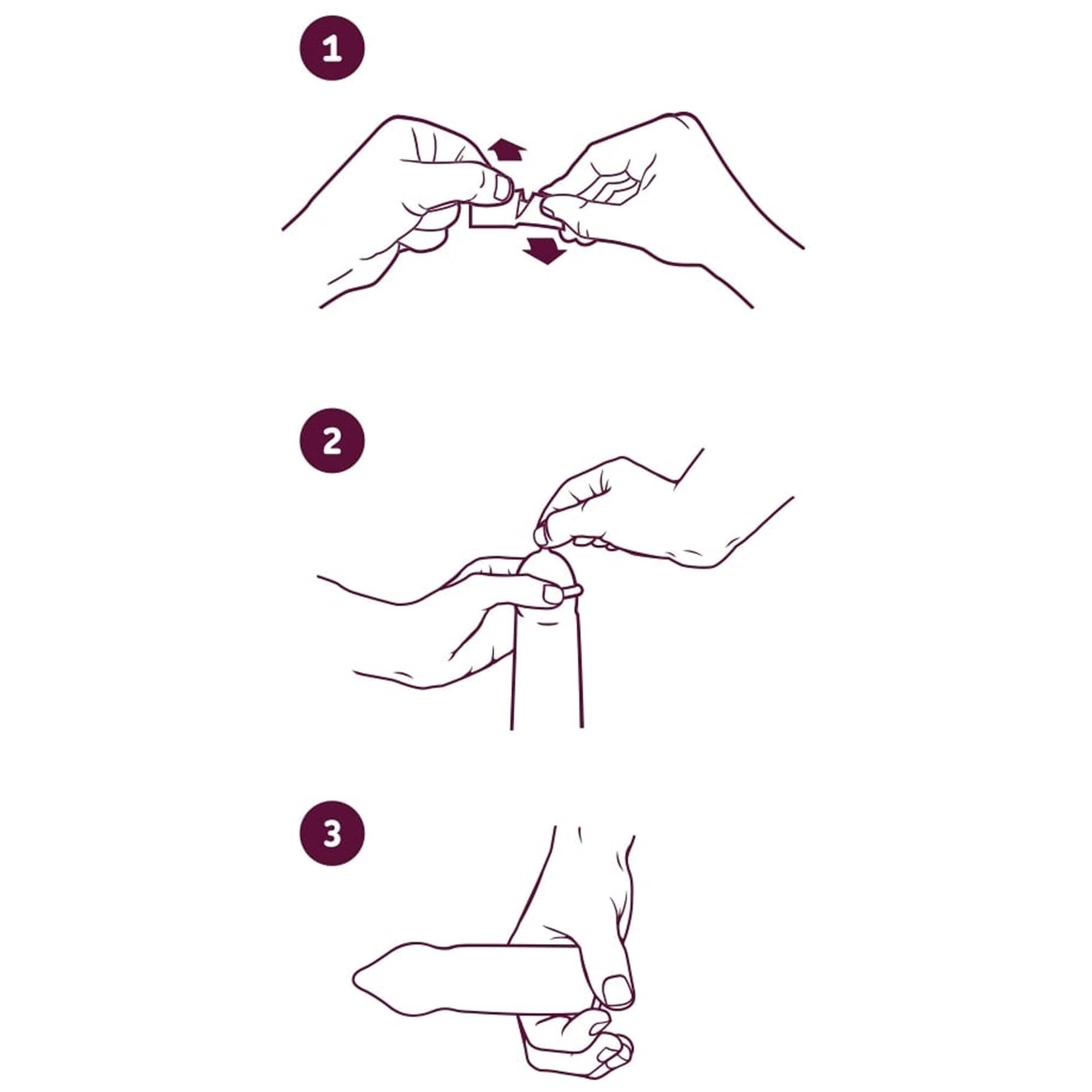 1

2

3